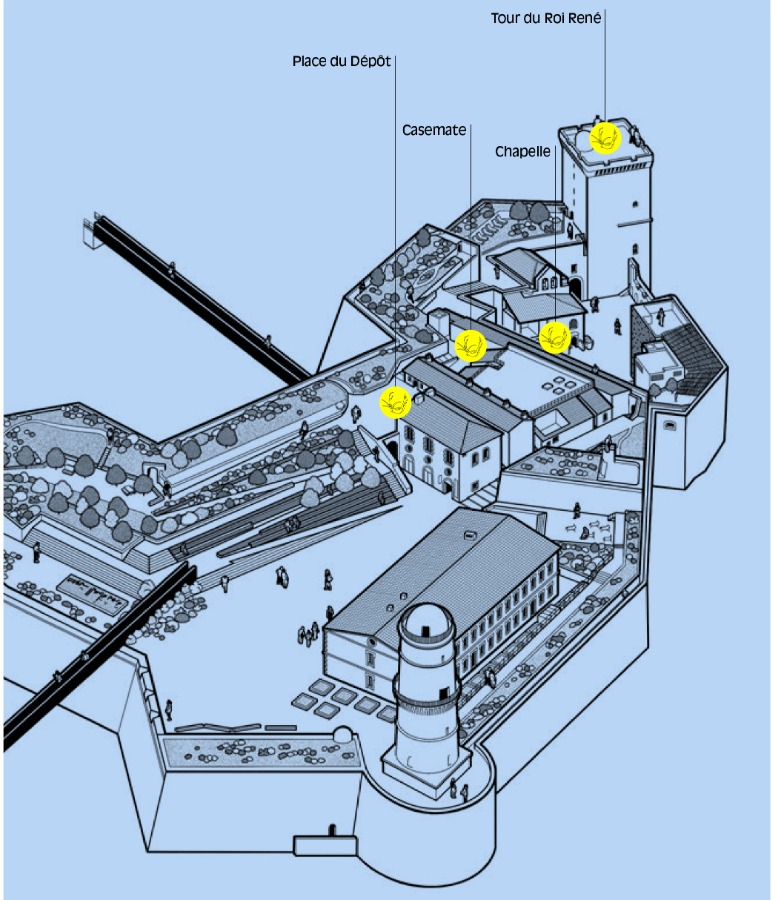 Tour du Roi René

Place du Dépôt

Casemate

Chapelle